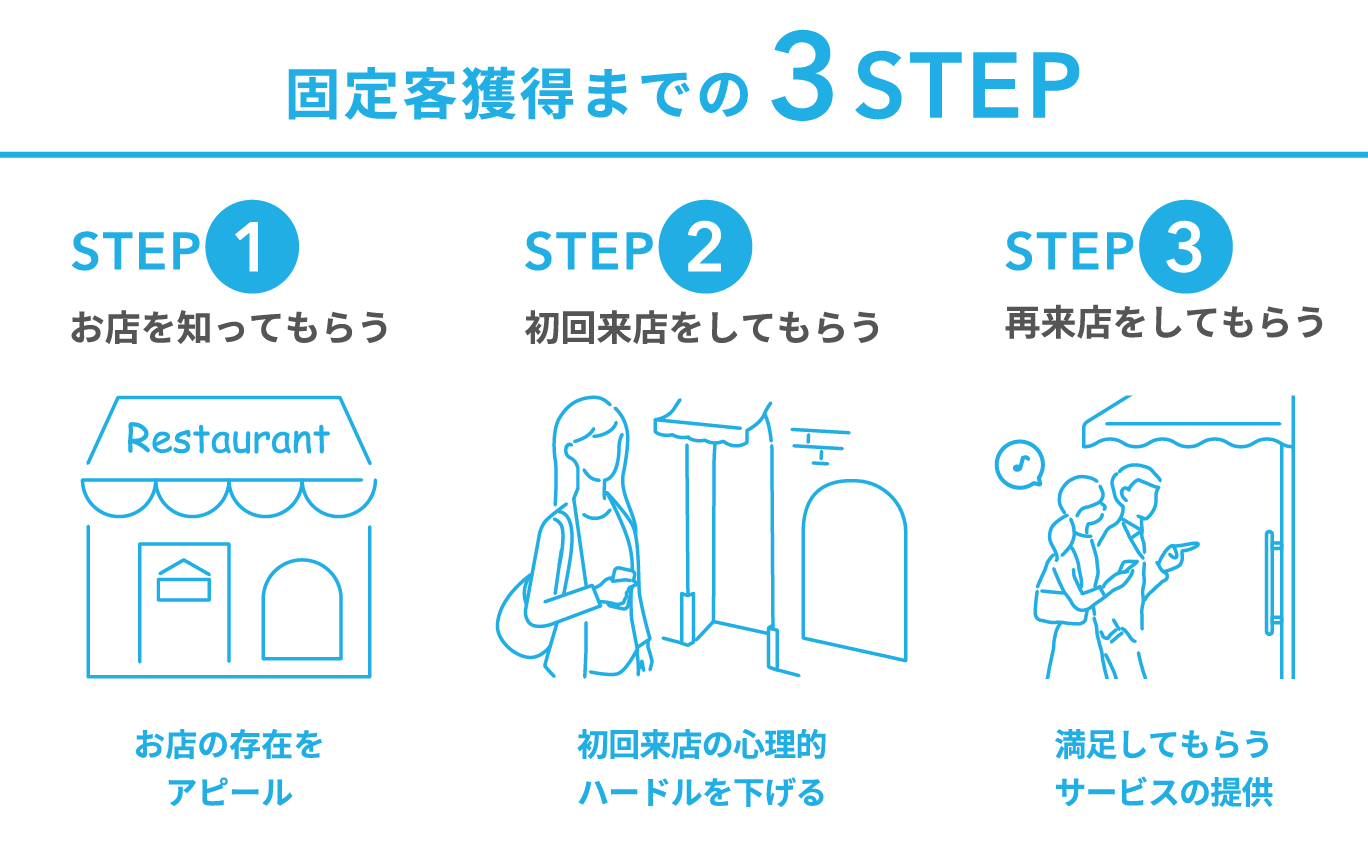 固定客獲得までの 3 STEP

STEP 1
お店を知ってもらう

Restaurant

お店の存在をアピール

STEP 2
初回来店をしてもらう

初回来店の心理的ハードルを下げる

STEP 3
再来店をしてもらう

満足してもらうサービスの提供